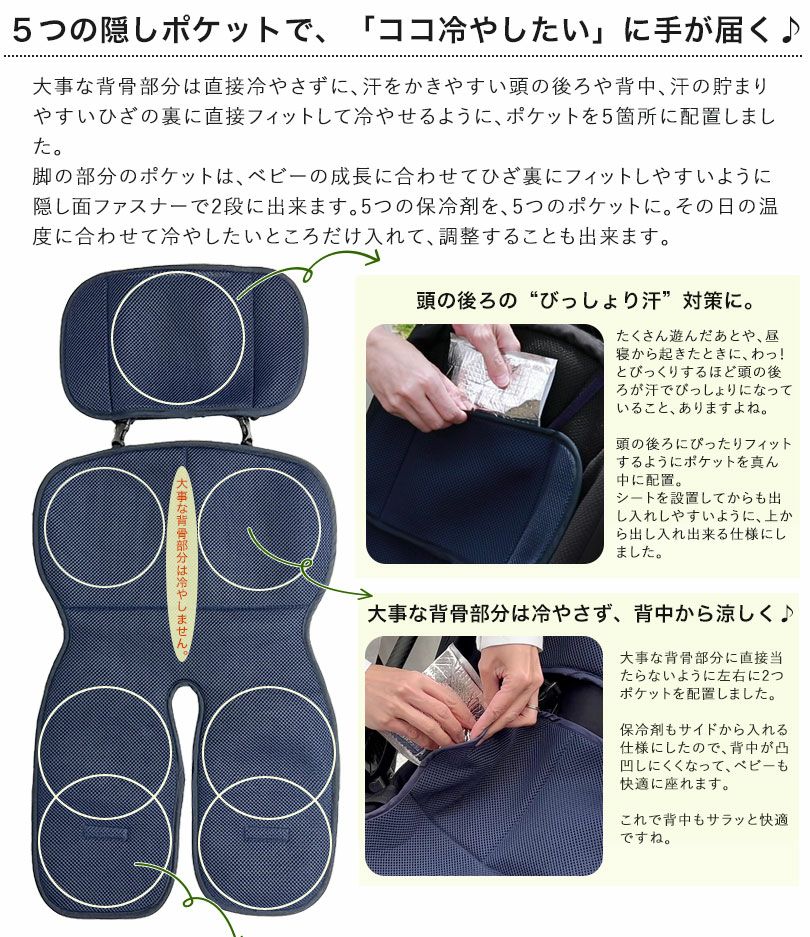 ５つの隠しポケットで、「ココ冷やしたい」に手が届く♪

大事な背骨部分は直接冷やさずに、汗をかきやすい頭の後ろや背中、汗の貯まりやすいひざの裏に直接フィットして冷やせるように、ポケットを５箇所に配置しました。
脚の部分のポケットは、ベビーの成長に合わせてひざ裏にフィットしやすいように隠し面ファスナーで2段に出来ます。5つの保冷剤を、5つのポケットに。その日の温度に合わせて冷やしたいところだけ入れて、調整することも出来ます。

大事な背骨部分は冷やしません。

頭の後ろの“びっしょり汗”対策に。

たくさん遊んだあとや、昼寝から起きたときに、わっ！とびっくりするほど頭の後ろが汗でびっしょりになっていること、ありますよね。

頭の後ろにぴったりフィットするようにポケットを真ん中に配置。
シートを設置してからも出し入れしやすいように、上から出し入れ出来る仕様にしました。

大事な背骨部分は冷やさず、背中から涼しく♪

大事な背骨部分に直接当たらないように左右に2つポケットを配置しました。

保冷剤もサイドから入れる仕様にしたので、背中が凸凹しにくくなって、ベビーも快適に座れます。

これで背中もサラッと快適ですね。